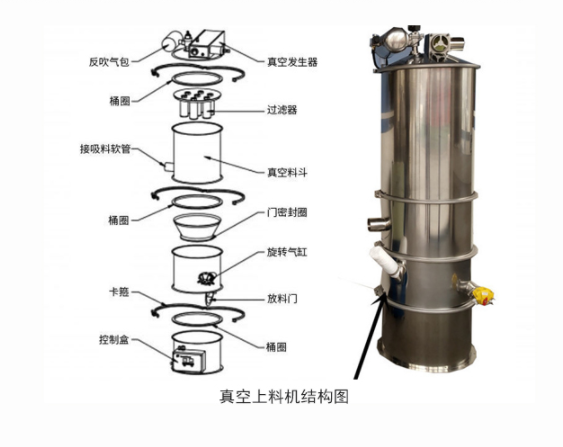 反吹气包
真空发生器
桶圈
过滤器
接吸料软管
真空料斗
桶圈
门密封圈
旋转气缸
卡箍
放料门
控制盒
桶圈

真空上料机结构图