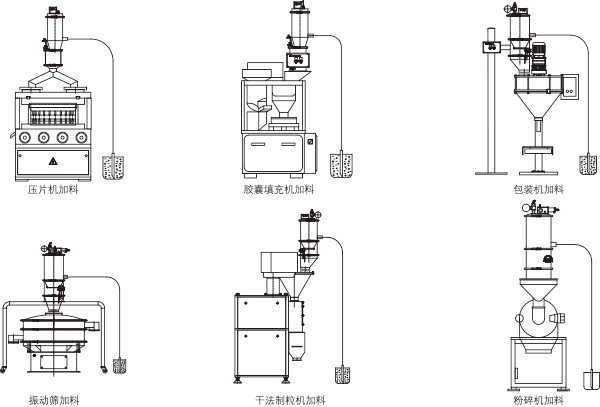 压片机加料

胶囊填充机加料

包装机加料

振动筛加料

干法制粒机加料

粉碎机加料