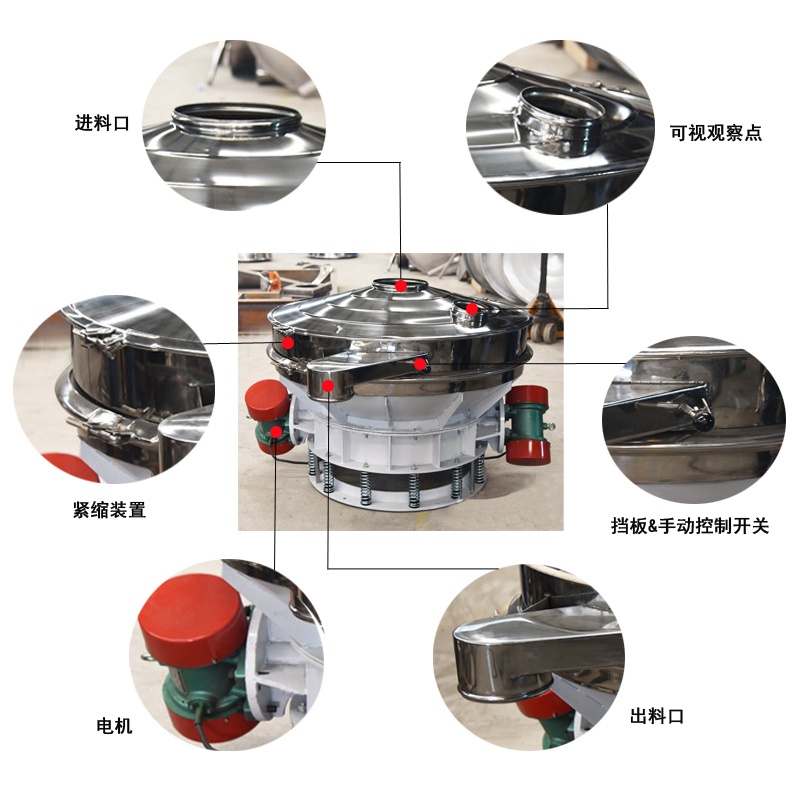 进料口

可视观察点

紧缩装置

挡板&手动控制开关

电机

出料口